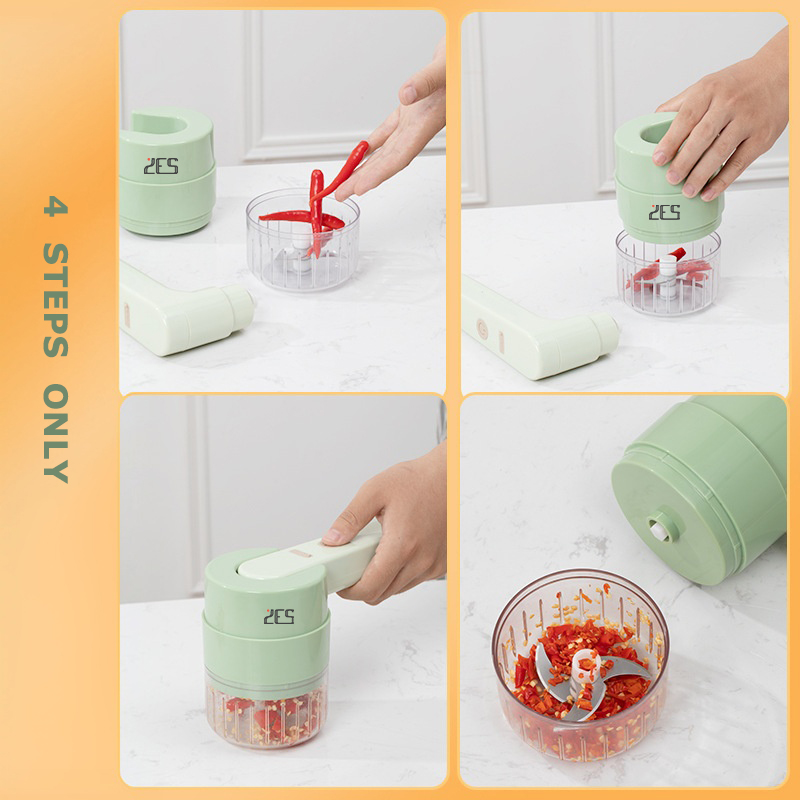 4 STEPS ONLY

ZES

ZES

ZES